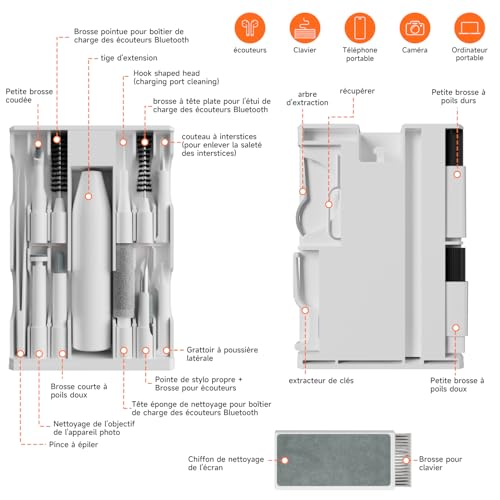 écouteurs

Clavier

Téléphone portable

Caméra

Ordinateur portable

Brosse pointue pour boîtier de charge des écouteurs Bluetooth

tige d'extension

Hook shaped head (charging port cleaning)

Petite brosse coudée

brosse à tête plate pour l'étui de charge des écouteurs Bluetooth

couteau à interstices (pour enlever la saleté des interstices)

Grattoir à poussière latérale

Pointe de stylo propre + Brosse pour écouteurs

Brosse courte à poils doux

Tête éponge de nettoyage pour boîtier de charge des écouteurs Bluetooth

Nettoyage de l'objectif de l'appareil photo

Pince à épiler

arbre d'extraction

récupérer

Petite brosse à poils durs

extracteur de clés

Petite brosse à poils doux

Chiffon de nettoyage de l'écran

Brosse pour clavier