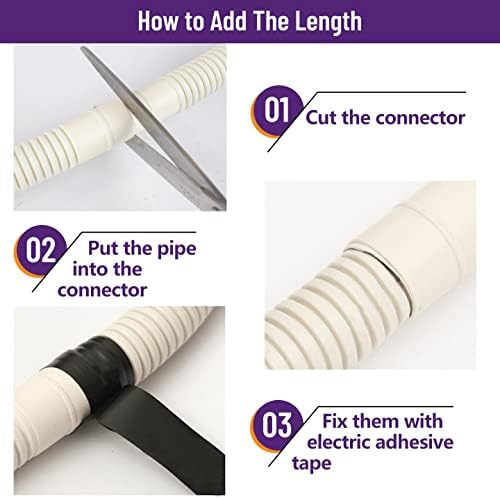 How to Add The Length

01 Cut the connector

02 Put the pipe into the connector

03 Fix them with electric adhesive tape