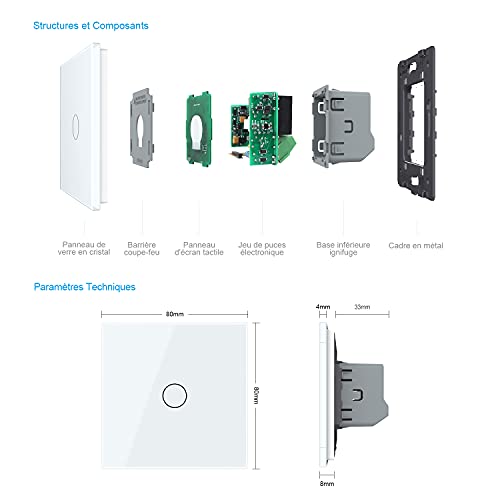 Structures et Composants

Panneau de verre en cristal

Barrière coupe-feu

Panneau d'écran tactile

Jeu de puces électronique

Base inférieure ignifuge

Cadre en métal

Paramètres Techniques

80mm

80mm

4mm

33mm

8mm