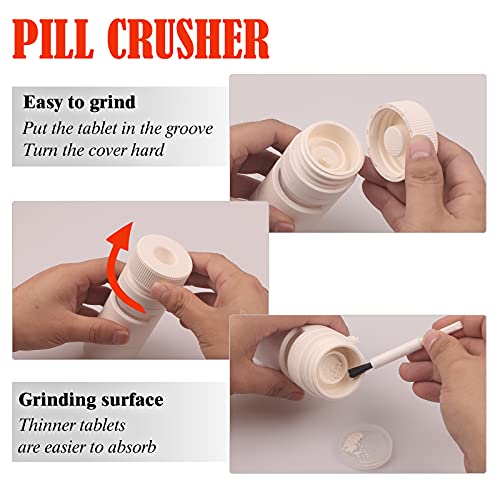 PILL CRUSHER

Easy to grind
Put the tablet in the groove
Turn the cover hard

Grinding surface
Thinner tablets
are easier to absorb