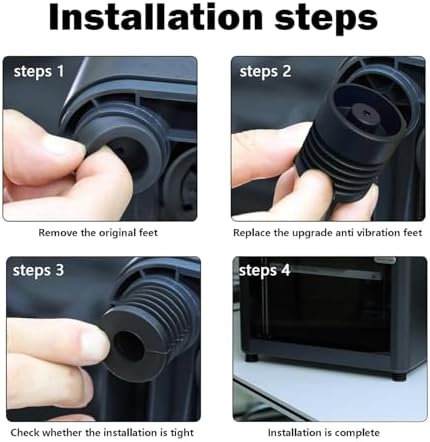 Installation steps

steps 1

Remove the original feet

steps 2

Replace the upgrade anti vibration feet

steps 3

Check whether the installation is tight

steps 4

Installation is complete