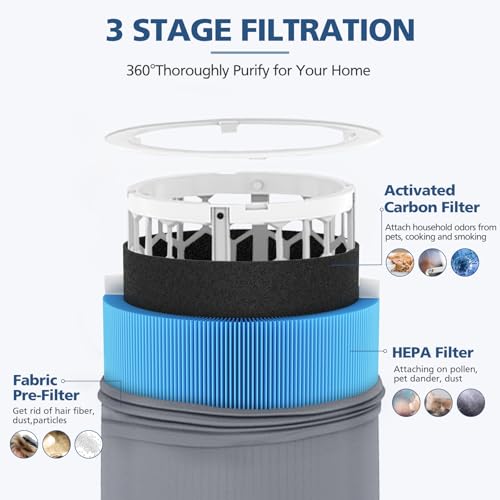 3 STAGE FILTRATION

360°Thoroughly Purify for Your Home

Activated Carbon Filter

Attach household odors from pets, cooking and smoking

HEPA Filter

Attaching on pollen, pet dander, dust

Fabric Pre-Filter

Get rid of hair fiber, dust,particles