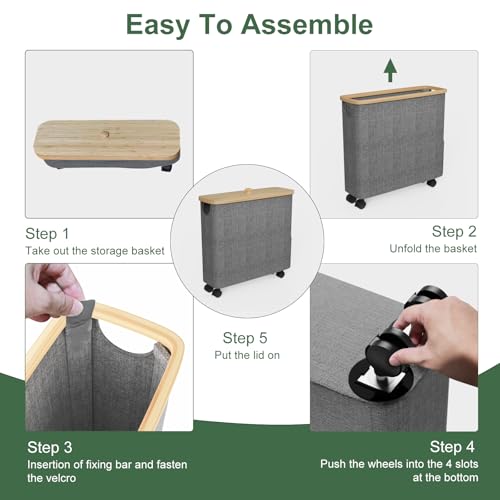 Easy To Assemble

Step 1
Take out the storage basket

Step 2
Unfold the basket

Step 5
Put the lid on

Step 3
Insertion of fixing bar and fasten the velcro

Step 4
Push the wheels into the 4 slots at the bottom