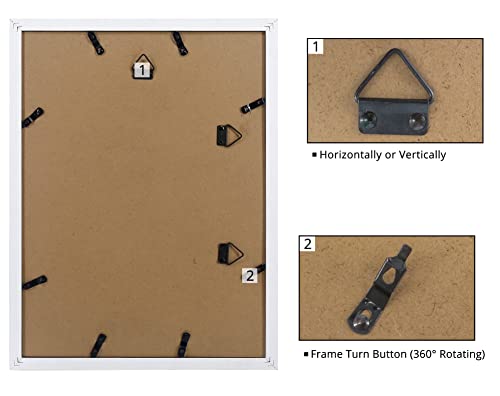 1

2

1

▪ Horizontally or Vertically

2

▪ Frame Turn Button (360° Rotating)