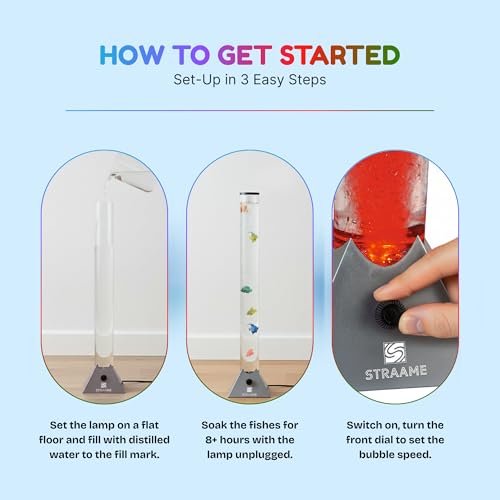 HOW TO GET STARTED
Set-Up in 3 Easy Steps

STRAAME

STRAAME

STRAAME

Set the lamp on a flat floor and fill with distilled water to the fill mark.

Soak the fishes for 8+ hours with the lamp unplugged.

Switch on, turn the front dial to set the bubble speed.