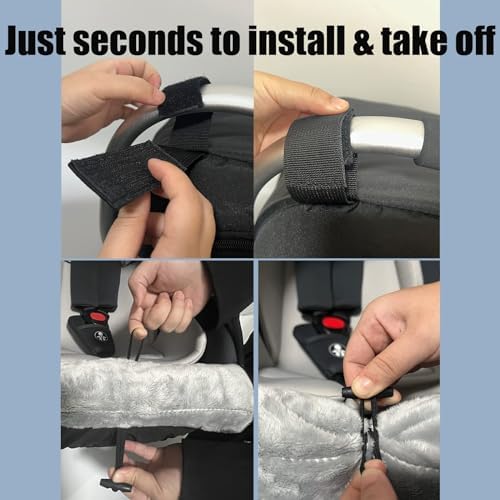 Just seconds to install & take off