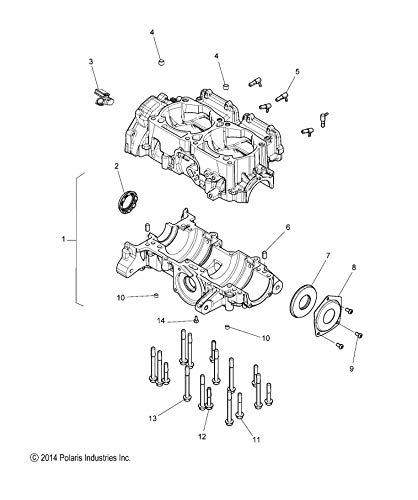 4
3
4
5
2
1
6
7
8
10
14
10
9
13
12
11
© 2014 Polaris Industries Inc.