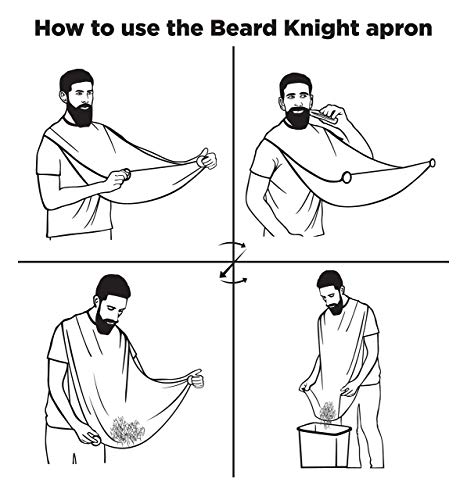 How to use the Beard Knight apron