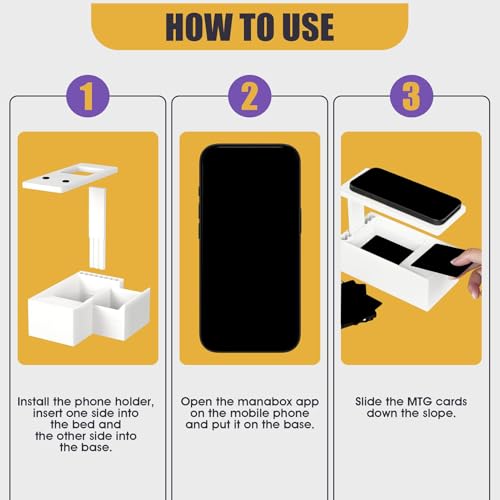 HOW TO USE

1

Install the phone holder, insert one side into the bed and the other side into the base.

2

Open the manabox app on the mobile phone and put it on the base.

3

Slide the MTG cards down the slope.