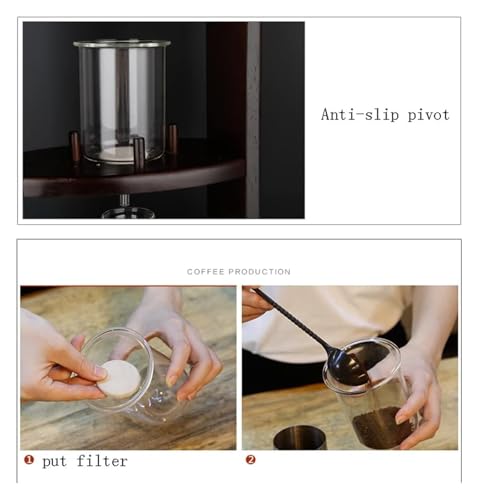 Anti-slip pivot

COFFEE PRODUCTION

❶ put filter

❷