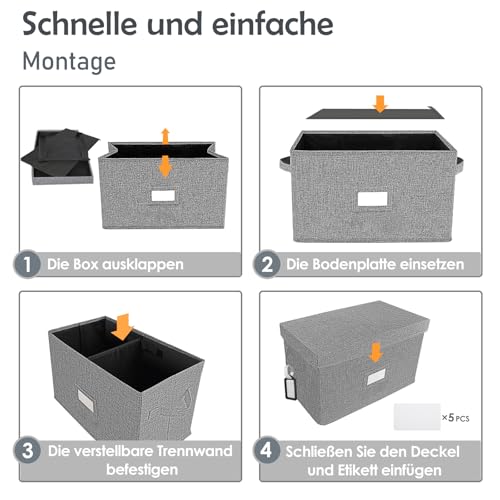 Schnelle und einfache
Montage

1 Die Box ausklappen

2 Die Bodenplatte einsetzen

3 Die verstellbare Trennwand befestigen

×5 PCS

4 Schließen Sie den Deckel und Etikett einfügen