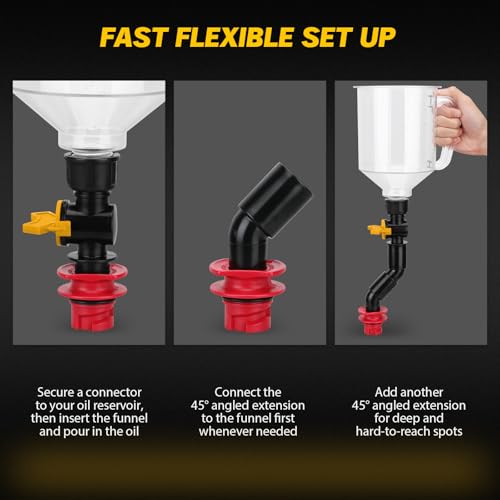 FAST FLEXIBLE SET UP

Secure a connector to your oil reservoir, then insert the funnel and pour in the oil

Connect the 45° angled extension to the funnel first whenever needed

Add another 45° angled extension for deep and hard-to-reach spots