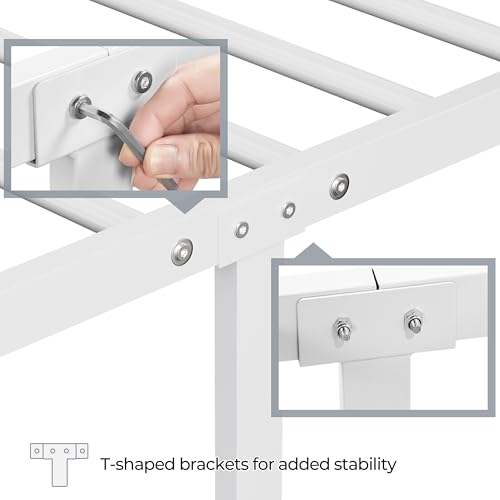 T-shaped brackets for added stability