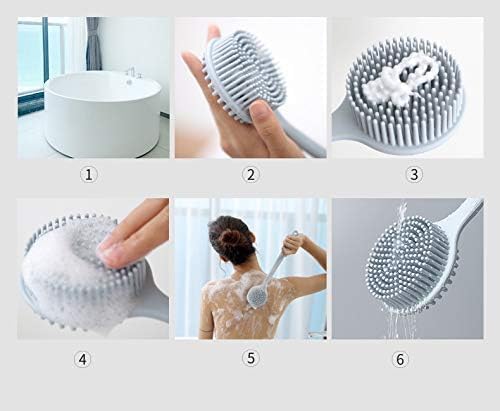 ①

②

③

④

⑤

⑥