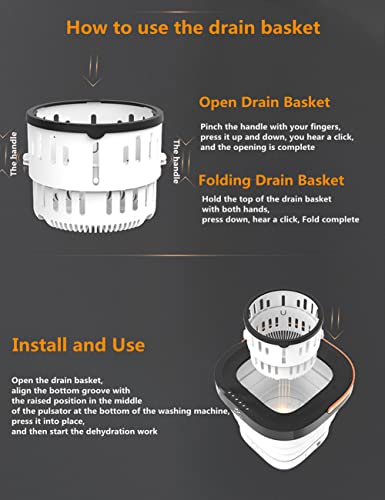 How to use the drain basket

The handle

The handle

Open Drain Basket

Pinch the handle with your fingers, press it up and down, you hear a click, and the opening is complete

Folding Drain Basket

Hold the top of the drain basket with both hands, press down, hear a click, Fold complete

Install and Use

Open the drain basket, align the bottom groove with the raised position in the middle of the pulsator at the bottom of the washing machine, press it into place, and then start the dehydration work