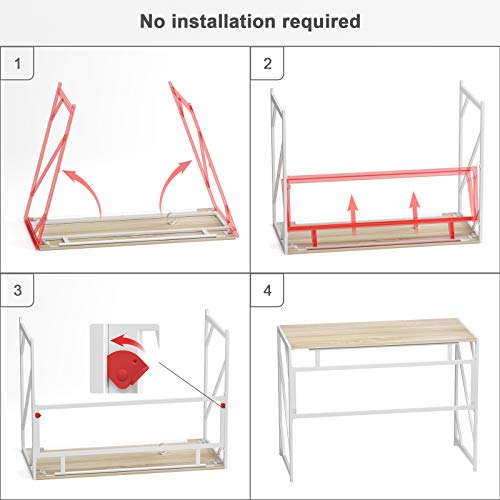 No installation required

1

2

3

4