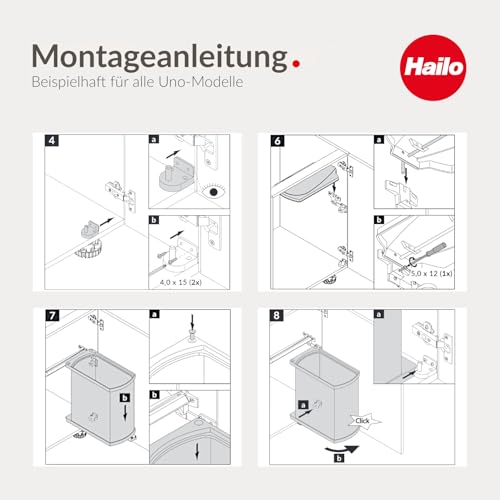 Montageanleitung.
Beispielhaft für alle Uno-Modelle

Hailo

4
a
b
4,0 x 15 (2x)

6
a
b
5,0 x 12 (1x)

7
a
b
b

8
a
a
Click
b