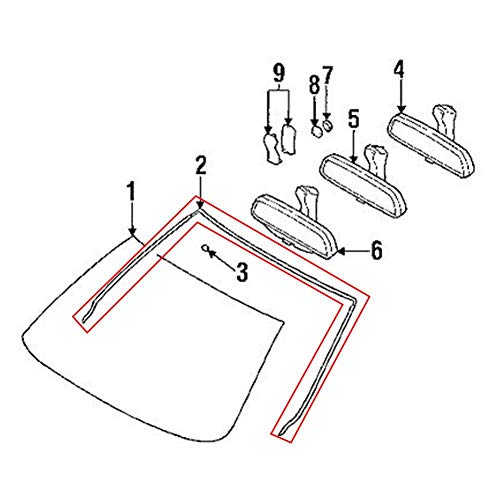 9
8
7
4
5
2
1
6
3