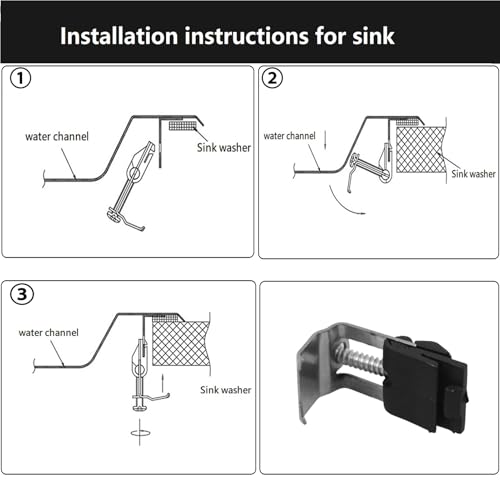 Installation instructions for sink

①
water channel
Sink washer

②
water channel
Sink washer

③
water channel
Sink washer