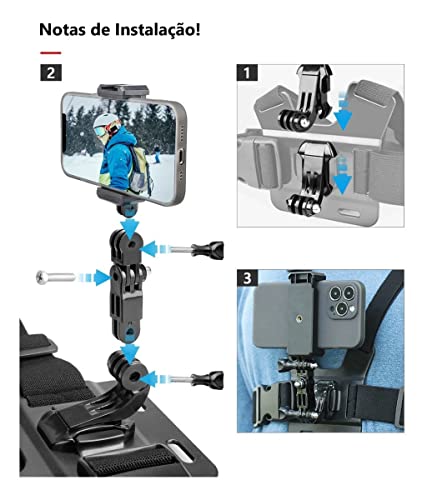 Notas de Instalação!

2

1

3