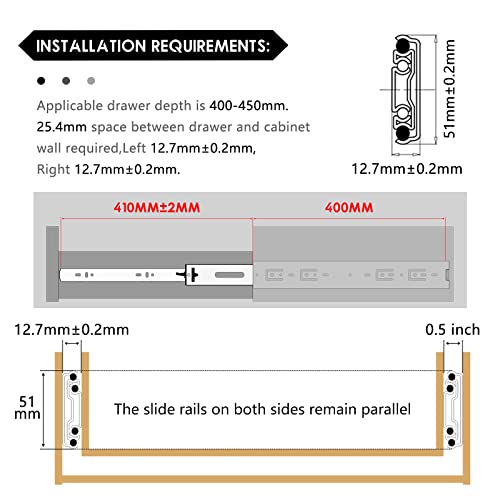 INSTALLATION REQUIREMENTS:

Applicable drawer depth is 400-450mm. 25.4mm space between drawer and cabinet wall required,Left 12.7mm±0.2mm, Right 12.7mm±0.2mm.

51mm±0.2mm

12.7mm±0.2mm

410MM±2MM

400MM

12.7mm±0.2mm

0.5 inch

51 mm

The slide rails on both sides remain parallel