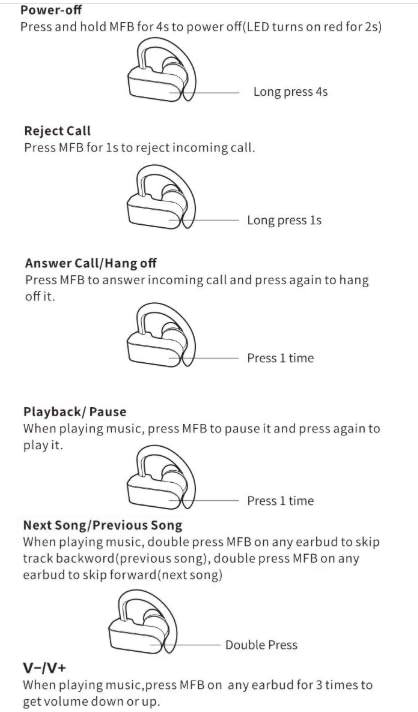 Power-off
Press and hold MFB for 4s to power off(LED turns on red for 2s)

Long press 4s

Reject Call
Press MFB for 1s to reject incoming call.

Long press 1s

Answer Call/Hang off
Press MFB to answer incoming call and press again to hang off it.

Press 1 time

Playback/ Pause
When playing music, press MFB to pause it and press again to play it.

Press 1 time

Next Song/Previous Song
When playing music, double press MFB on any earbud to skip track backword(previous song), double press MFB on any earbud to skip forward(next song)

Double Press

V-/V+
When playing music,press MFB on any earbud for 3 times to get volume down or up.