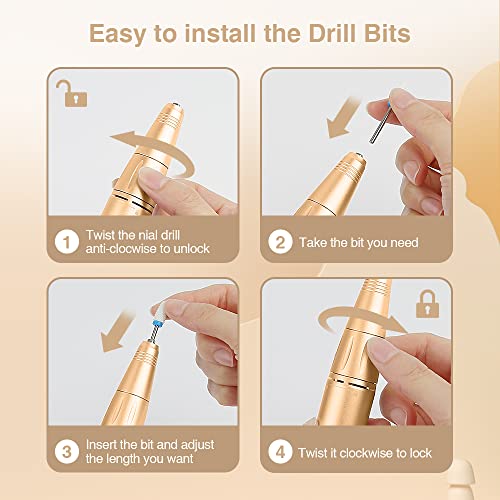 Easy to install the Drill Bits

1 Twist the nial drill anti-clocwise to unlock

2 Take the bit you need

3 Insert the bit and adjust the length you want

4 Twist it clockwise to lock