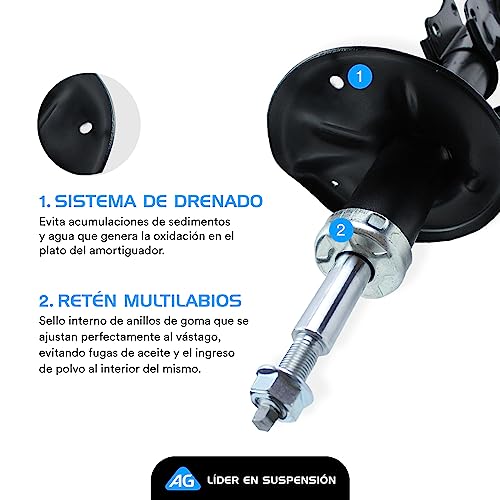 1

2

1. SISTEMA DE DRENADO

Evita acumulaciones de sedimentos y agua que genera la oxidación en el plato del amortiguador.

2. RETÉN MULTILABIOS

Sello interno de anillos de goma que se ajustan perfectamente al vástago, evitando fugas de aceite y el ingreso de polvo al interior del mismo.

AG LÍDER EN SUSPENSIÓN