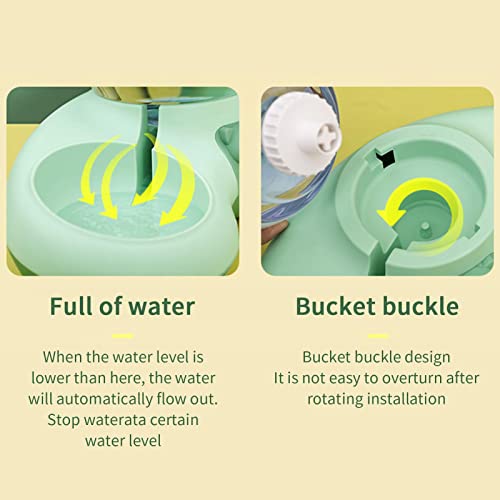 Full of water

When the water level is lower than here, the water will automatically flow out. Stop waterata certain water level

Bucket buckle

Bucket buckle design
It is not easy to overturn after rotating installation