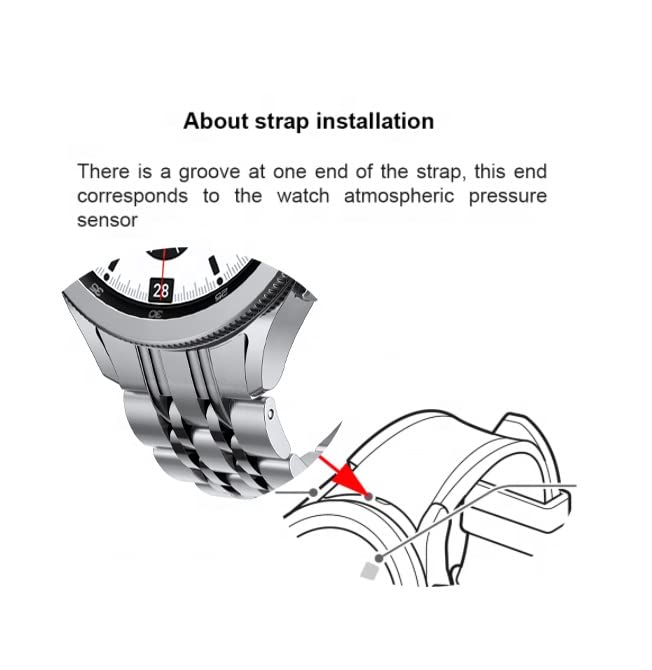 About strap installation

There is a groove at one end of the strap, this end corresponds to the watch atmospheric pressure sensor

28

35

30

25