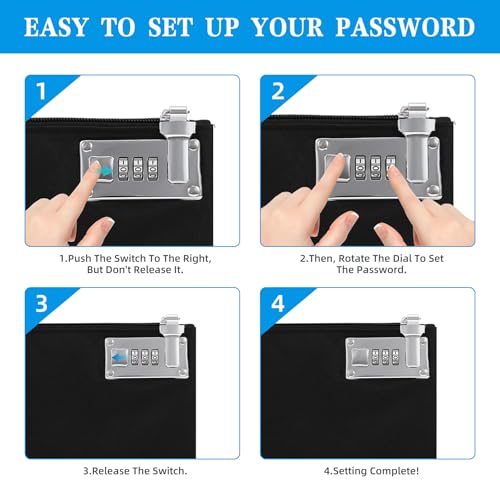 EASY TO SET UP YOUR PASSWORD

1

1.Push The Switch To The Right, But Don't Release It.

2

2.Then, Rotate The Dial To Set The Password.

3

3.Release The Switch.

4

4.Setting Complete!