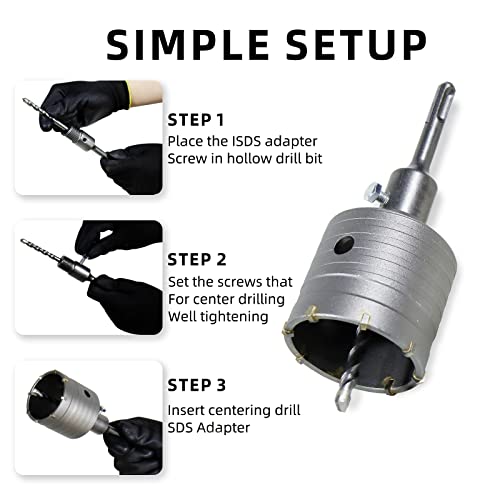 SIMPLE SETUP

STEP 1
Place the ISDS adapter
Screw in hollow drill bit

STEP 2
Set the screws that
For center drilling
Well tightening

STEP 3
Insert centering drill
SDS Adapter