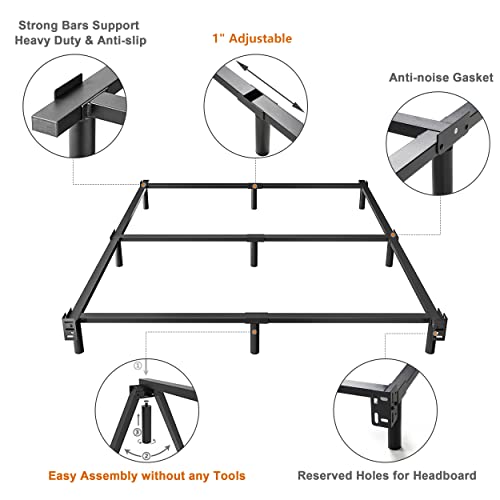 Strong Bars Support
Heavy Duty & Anti-slip

1" Adjustable

Anti-noise Gasket

①

③

②

Easy Assembly without any Tools

Reserved Holes for Headboard