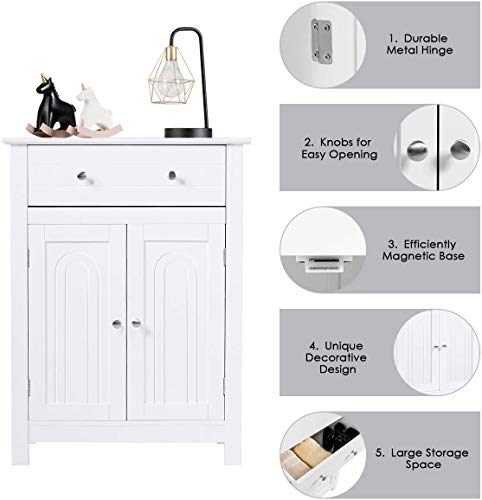 1. Durable Metal Hinge

2. Knobs for Easy Opening

3. Efficiently Magnetic Base

4. Unique Decorative Design

5. Large Storage Space