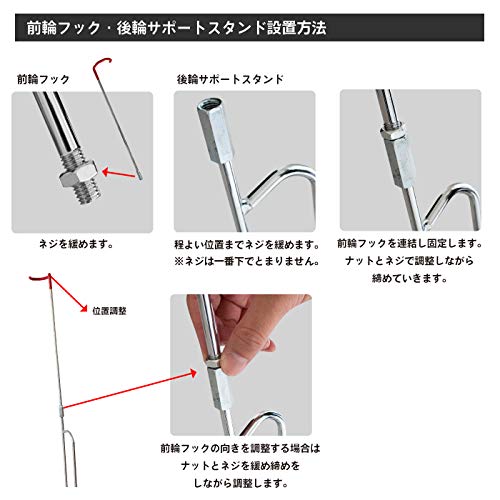 前輪フック・後輪サポートスタンド設置方法

前輪フック

ネジを緩めます。

後輪サポートスタンド

程よい位置までネジを緩めます。
※ネジは一番下でとまりません。

前輪フックを連結し固定します。
ナットとネジで調整しながら
締めていきます。

位置調整

前輪フックの向きを調整する場合は
ナットとネジを緩め締めを
しながら調整します。