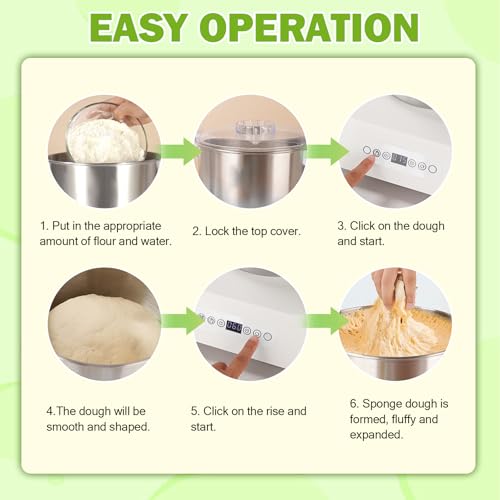 EASY OPERATION

1. Put in the appropriate amount of flour and water.

2. Lock the top cover.

3. Click on the dough and start.

4.The dough will be smooth and shaped.

5. Click on the rise and start.

6. Sponge dough is formed, fluffy and expanded.