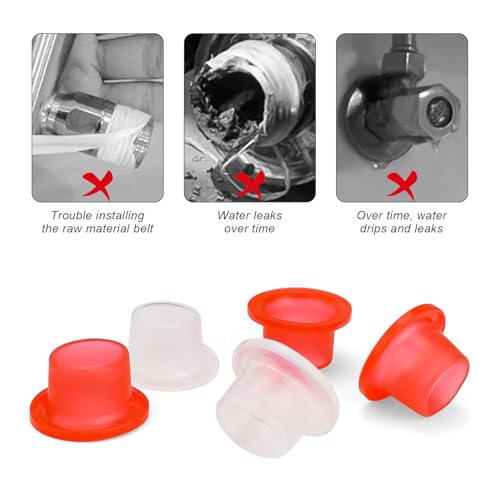 Trouble installing the raw material belt

Water leaks over time

Over time, water drips and leaks