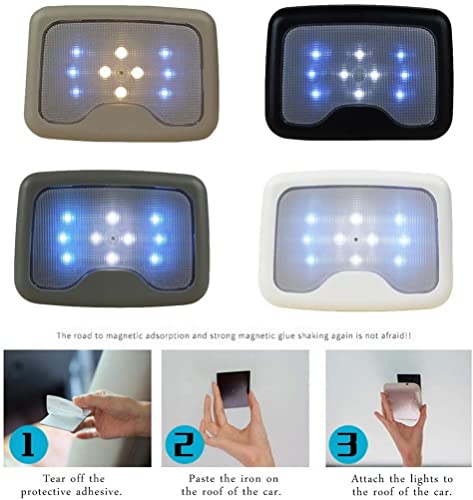 The road to magnetic adsorption and strong magnetic glue shaking again is not afraid!!

1

Tear off the protective adhesive.

2

Paste the iron on the roof of the car.

3

Attach the lights to the roof of the car.