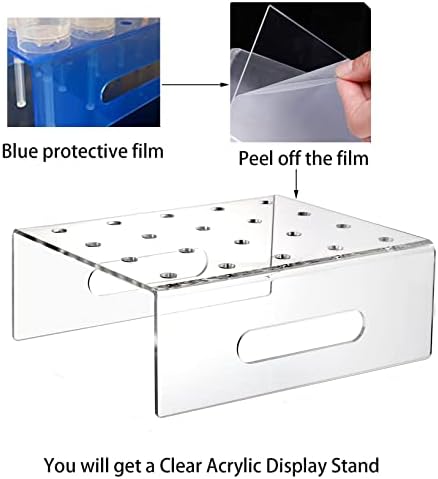 Blue protective film

Peel off the film

You will get a Clear Acrylic Display Stand