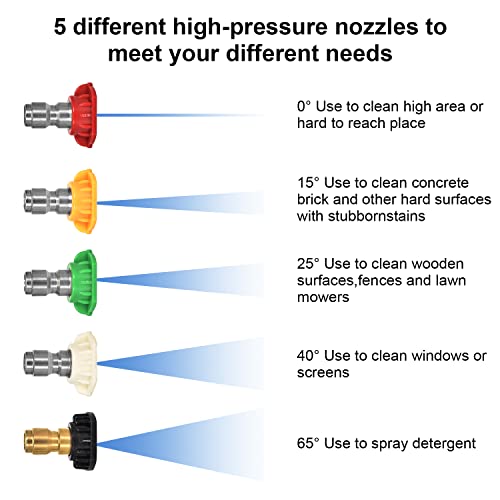 5 different high-pressure nozzles to meet your different needs

0° Use to clean high area or hard to reach place

15° Use to clean concrete brick and other hard surfaces with stubbornstains

25° Use to clean wooden surfaces,fences and lawn mowers

40° Use to clean windows or screens

65° Use to spray detergent