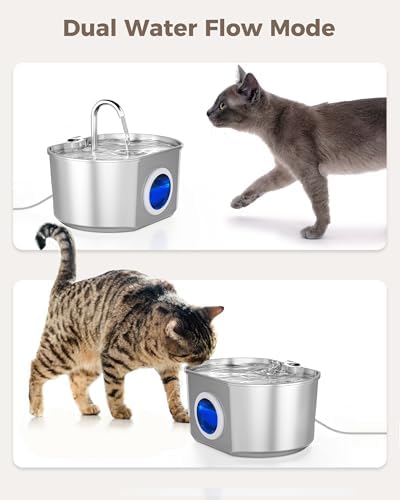 Dual Water Flow Mode