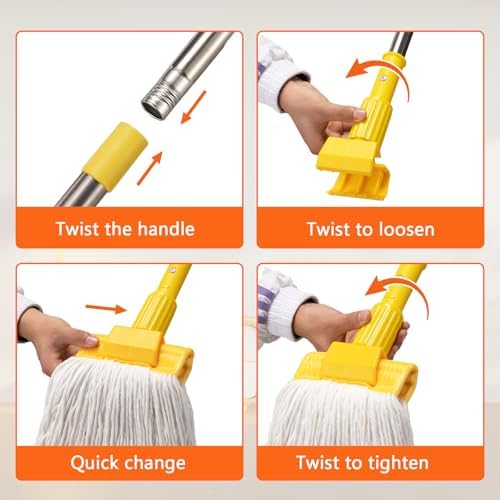 Twist the handle

Twist to loosen

Quick change

Twist to tighten