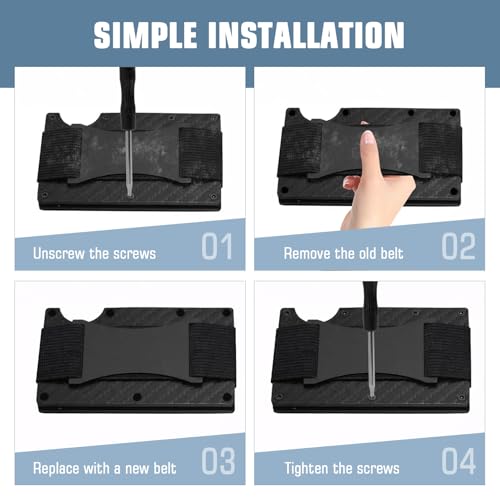 SIMPLE INSTALLATION

Unscrew the screws 01

Remove the old belt 02

Replace with a new belt 03

Tighten the screws 04