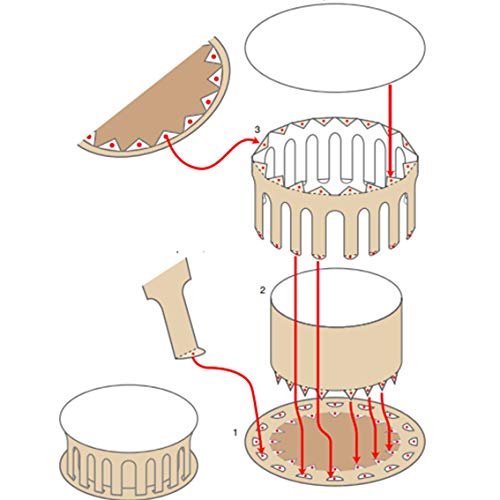 3

2

1