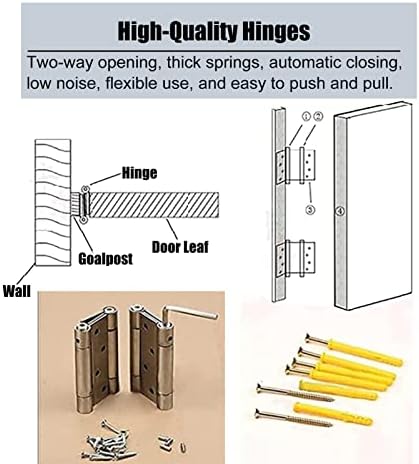 High-Quality Hinges

Two-way opening, thick springs, automatic closing, low noise, flexible use, and easy to push and pull.

Hinge

Door Leaf

Goalpost

Wall

① ②

③

④