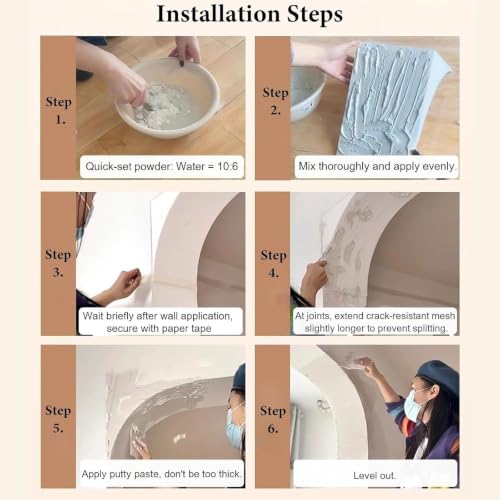 Installation Steps

Step
1.

Quick-set powder: Water = 10:6

Step
2.

Mix thoroughly and apply evenly.

Step
3.

Wait briefly after wall application, secure with paper tape

Step
4.

At joints, extend crack-resistant mesh slightly longer to prevent splitting.

Step
5.

Apply putty paste, don't be too thick.

Step
6.

Level out.