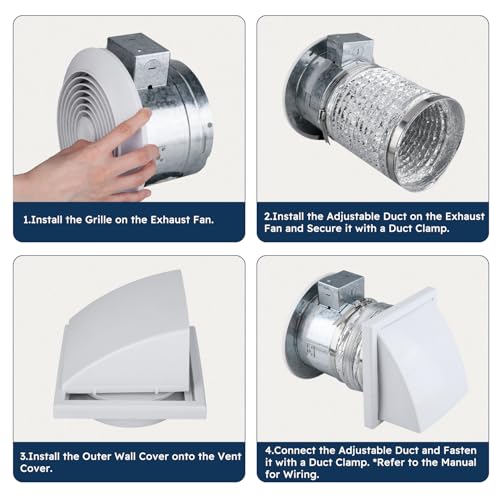 1.Install the Grille on the Exhaust Fan.

2.Install the Adjustable Duct on the Exhaust Fan and Secure it with a Duct Clamp.

3.Install the Outer Wall Cover onto the Vent Cover.

4.Connect the Adjustable Duct and Fasten it with a Duct Clamp. *Refer to the Manual for Wiring.