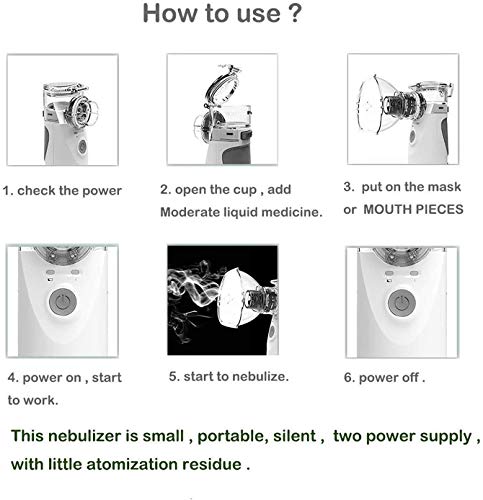 How to use ?

1. check the power

2. open the cup , add Moderate liquid medicine.

3. put on the mask or MOUTH PIECES

4. power on , start to work.

5. start to nebulize.

6. power off .

This nebulizer is small , portable, silent , two power supply , with little atomization residue .