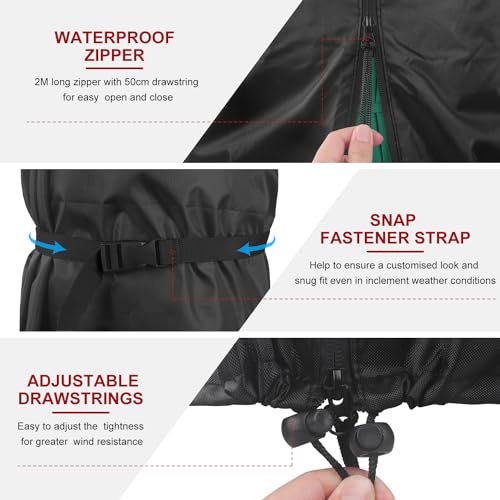 WATERPROOF ZIPPER

2M long zipper with 50cm drawstring for easy open and close

SNAP FASTENER STRAP

Help to ensure a customised look and snug fit even in inclement weather conditions

ADJUSTABLE DRAWSTRINGS

Easy to adjust the tightness for greater wind resistance