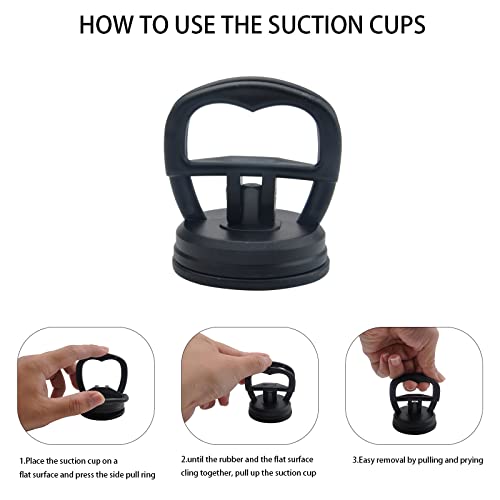 HOW TO USE THE SUCTION CUPS

1.Place the suction cup on a flat surface and press the side pull ring

2.until the rubber and the flat surface cling together, pull up the suction cup

3.Easy removal by pulling and prying